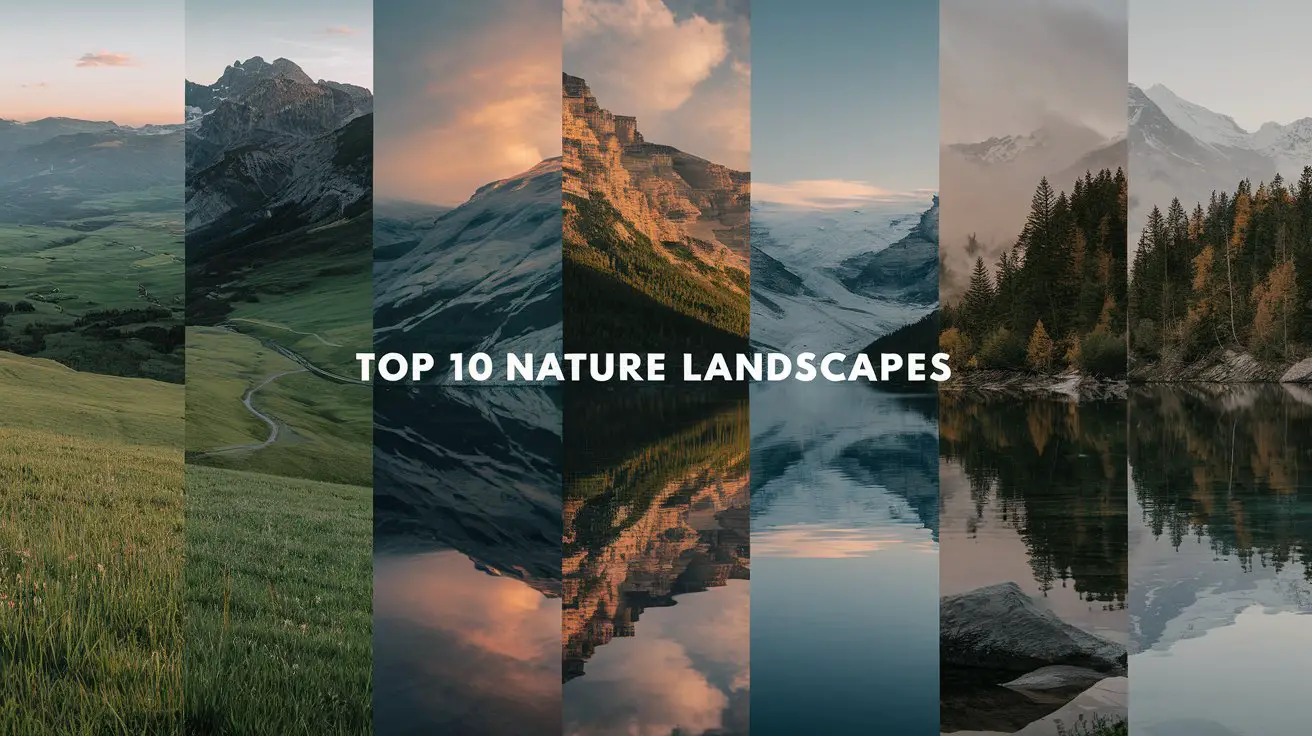 TOP 10 NATURE LANDSCAPES